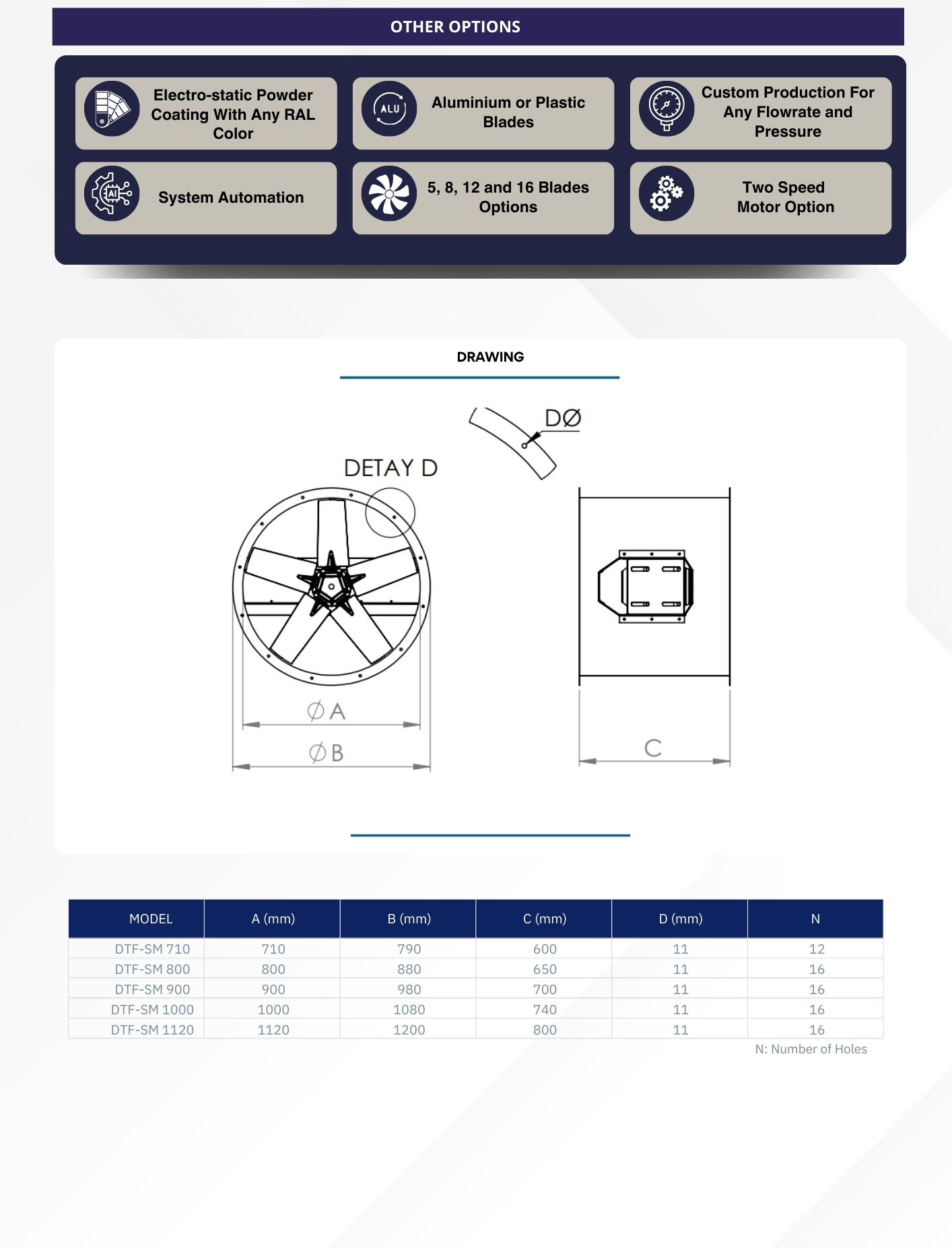 OTHER OPTIONS

Electro-static Powder Coating With Any RAL Color

ALU

Aluminium or Plastic Blades

Custom Production For Any Flowrate and Pressure

AI

System Automation

5, 8, 12 and 16 Blades Options

Two Speed Motor Option

DRAWING

DØ

DETAY D

ØA

ØB

C

| MODEL | A (mm) | B (mm) | C (mm) | D (mm) | N |
|---|---|---|---|---|---|
| DTF-SM 710 | 710 | 790 | 600 | 11 | 12 |
| DTF-SM 800 | 800 | 880 | 650 | 11 | 16 |
| DTF-SM 900 | 900 | 980 | 700 | 11 | 16 |
| DTF-SM 1000 | 1000 | 1080 | 740 | 11 | 16 |
| DTF-SM 1120 | 1120 | 1200 | 800 | 11 | 16 |

N: Number of Holes